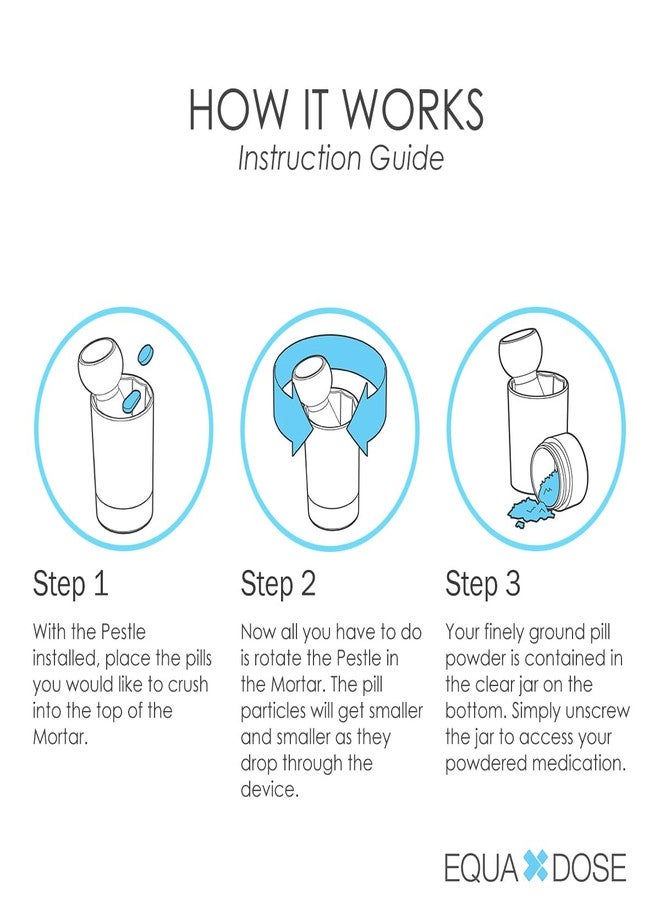 HOW IT WORKS
Instruction Guide

Step 1

With the Pestle installed, place the pills you would like to crush into the top of the Mortar.

Step 2

Now all you have to do is rotate the Pestle in the Mortar. The pill particles will get smaller and smaller as they drop through the device.

Step 3

Your finely ground pill powder is contained in the clear jar on the bottom. Simply unscrew the jar to access your powdered medication.

EQUA DOSE